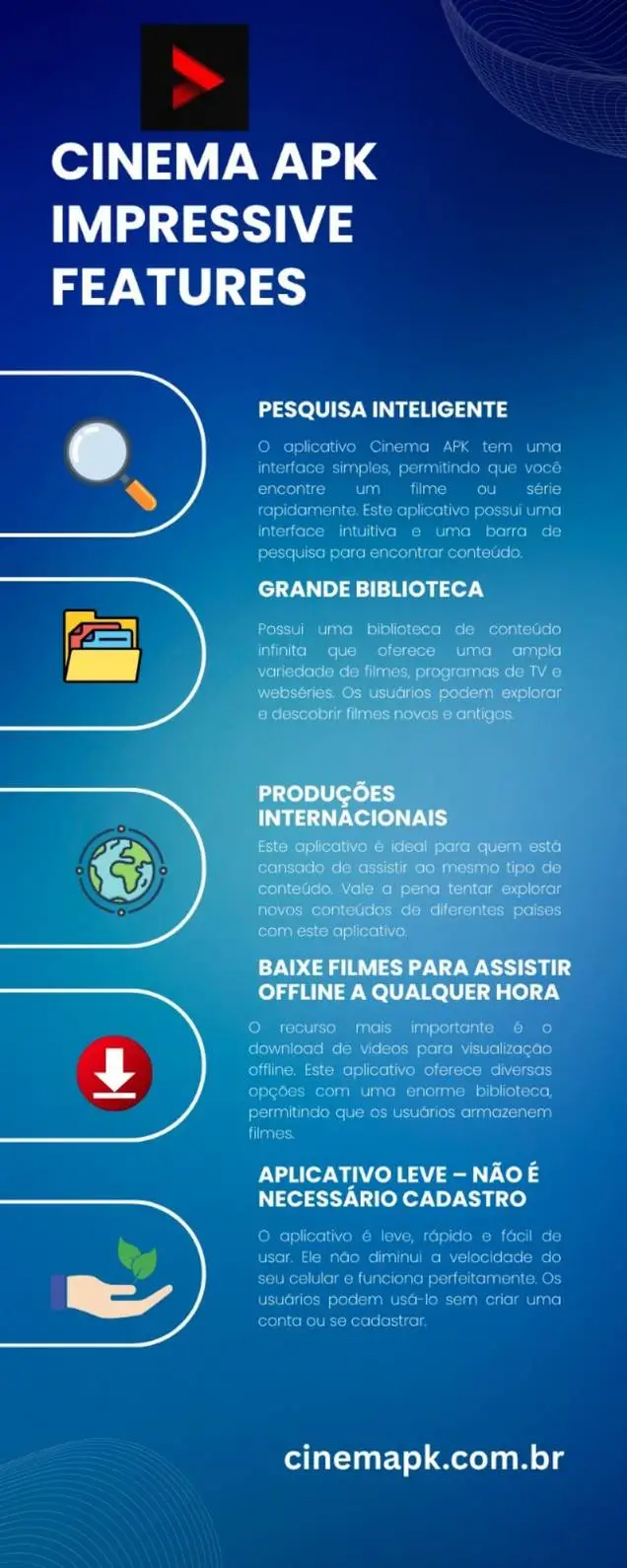 CINEMA APK IMPRESSIVE FEATURES

PESQUISA INTELIGENTE

O aplicativo Cinema APK tem uma interface simples, permitindo que você encontre um filme ou série rapidamente. Este aplicativo possui uma interface intuitiva e uma barra de pesquisa para encontrar conteúdo.

GRANDE BIBLIOTECA

Possui uma biblioteca de conteúdo infinita que oferece uma ampla variedade de filmes, programas de TV e webséries. Os usuários podem explorar e descobrir filmes novos e antigos.

PRODUÇÕES INTERNACIONAIS

Este aplicativo é ideal para quem está cansado de assistir ao mesmo tipo de conteúdo. Vale a pena tentar explorar novos conteúdos de diferentes países com este aplicativo.

BAIXE FILMES PARA ASSISTIR OFFLINE A QUALQUER HORA

O recurso mais importante é o download de vídeos para visualização offline. Este aplicativo oferece diversas opções com uma enorme biblioteca, permitindo que os usuários armazenem filmes.

APLICATIVO LEVE – NÃO É NECESSÁRIO CADASTRO

O aplicativo é leve, rápido e fácil de usar. Ele não diminui a velocidade do seu celular e funciona perfeitamente. Os usuários podem usá-lo sem criar uma conta ou se cadastrar.

cinemapk.com.br